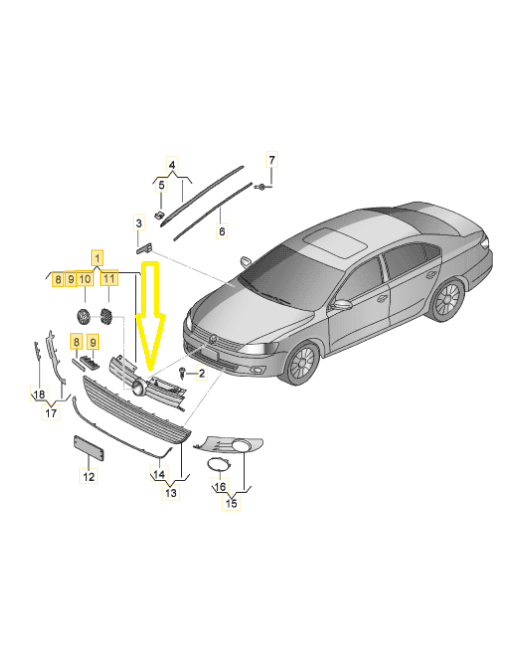 4
7
5
3
6
1
8
9
10
11
8
9
2
18
17
12
14
13
16
15